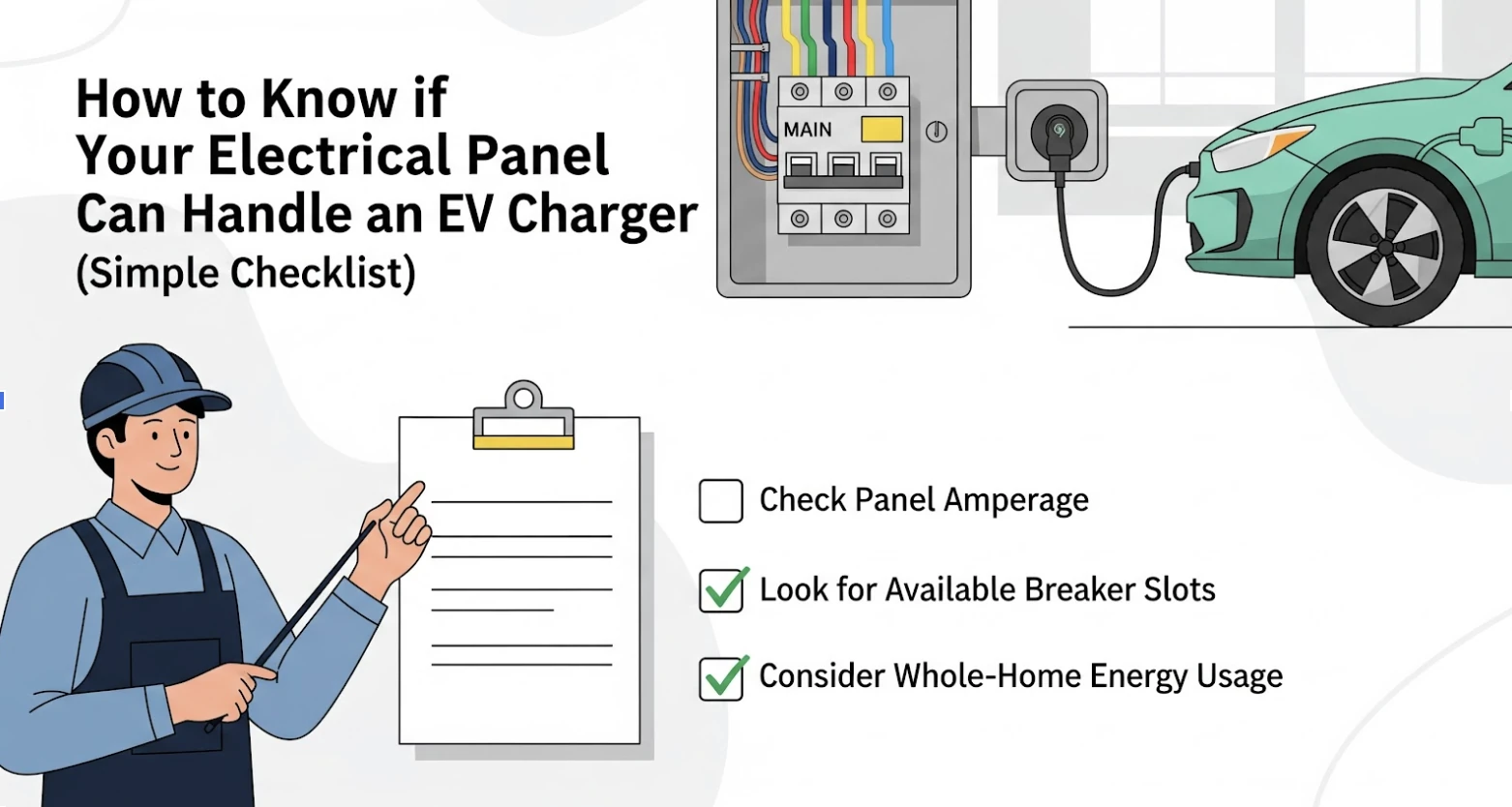 How to Know if Your Electrical Panel Can Handle an EV Charger (Simple Checklist)

MAIN

Check Panel Amperage

Look for Available Breaker Slots

Consider Whole-Home Energy Usage