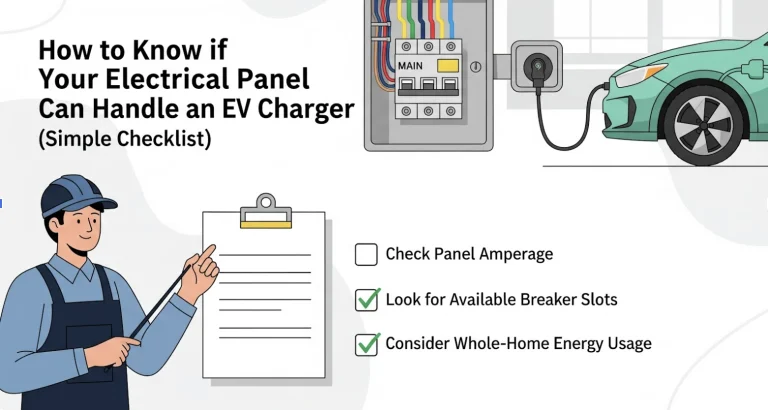 How to Know if Your Electrical Panel Can Handle an EV Charger
(Simple Checklist)

MAIN

Check Panel Amperage

Look for Available Breaker Slots

Consider Whole-Home Energy Usage